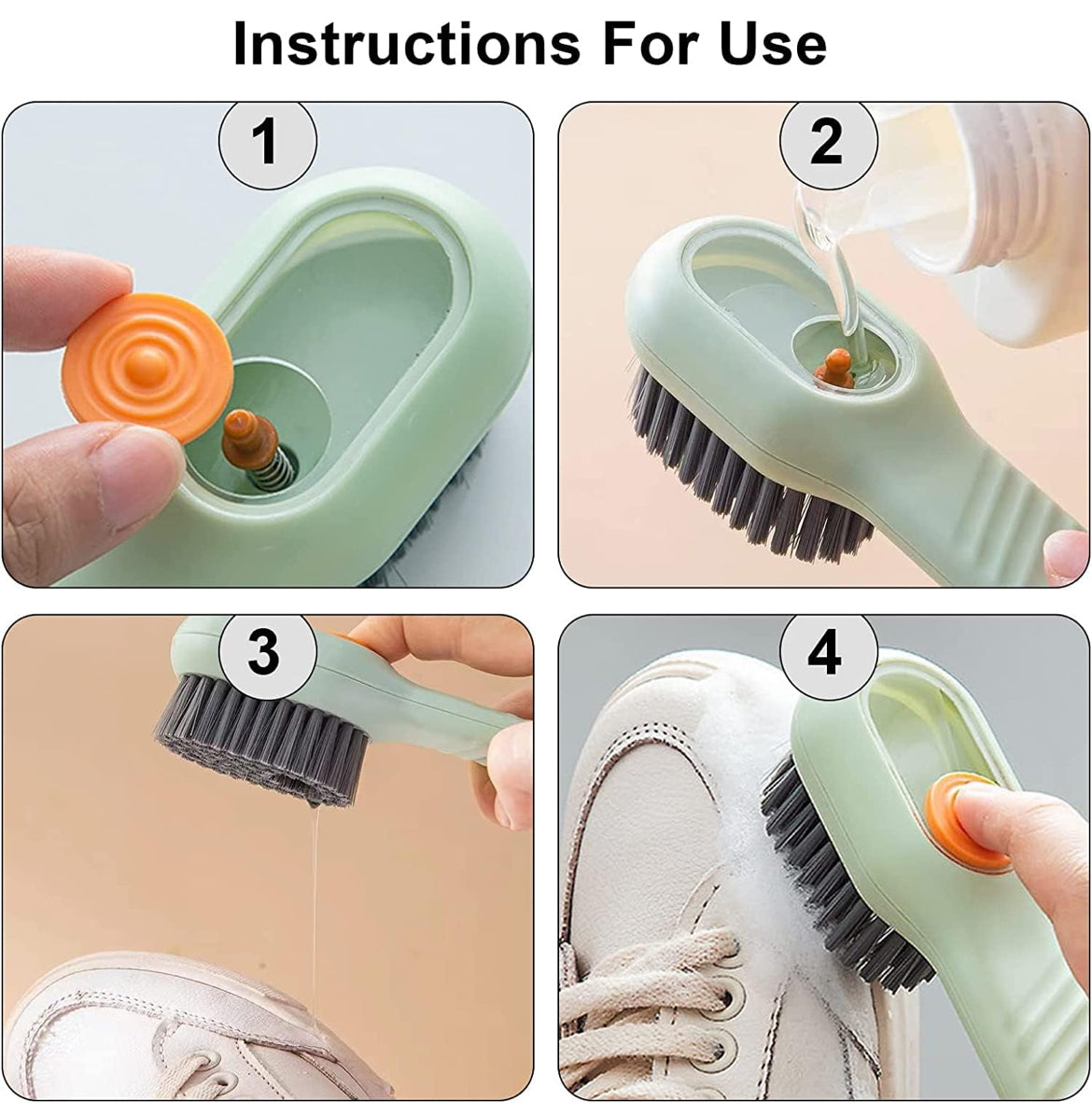 Instructions For Use

1

2

3

4