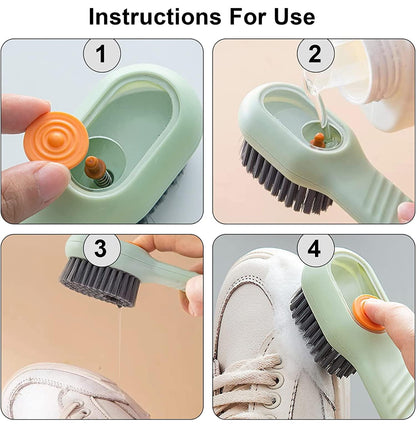 Instructions For Use

1

2

3

4