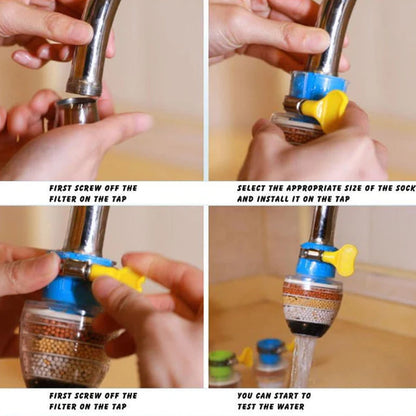 FIRST SCREW OFF THE FILTER ON THE TAP

SELECT THE APPROPRIATE SIZE OF THE SOCK AND INSTALL IT ON THE TAP

FIRST SCREW OFF THE FILTER ON THE TAP

YOU CAN START TO TEST THE WATER